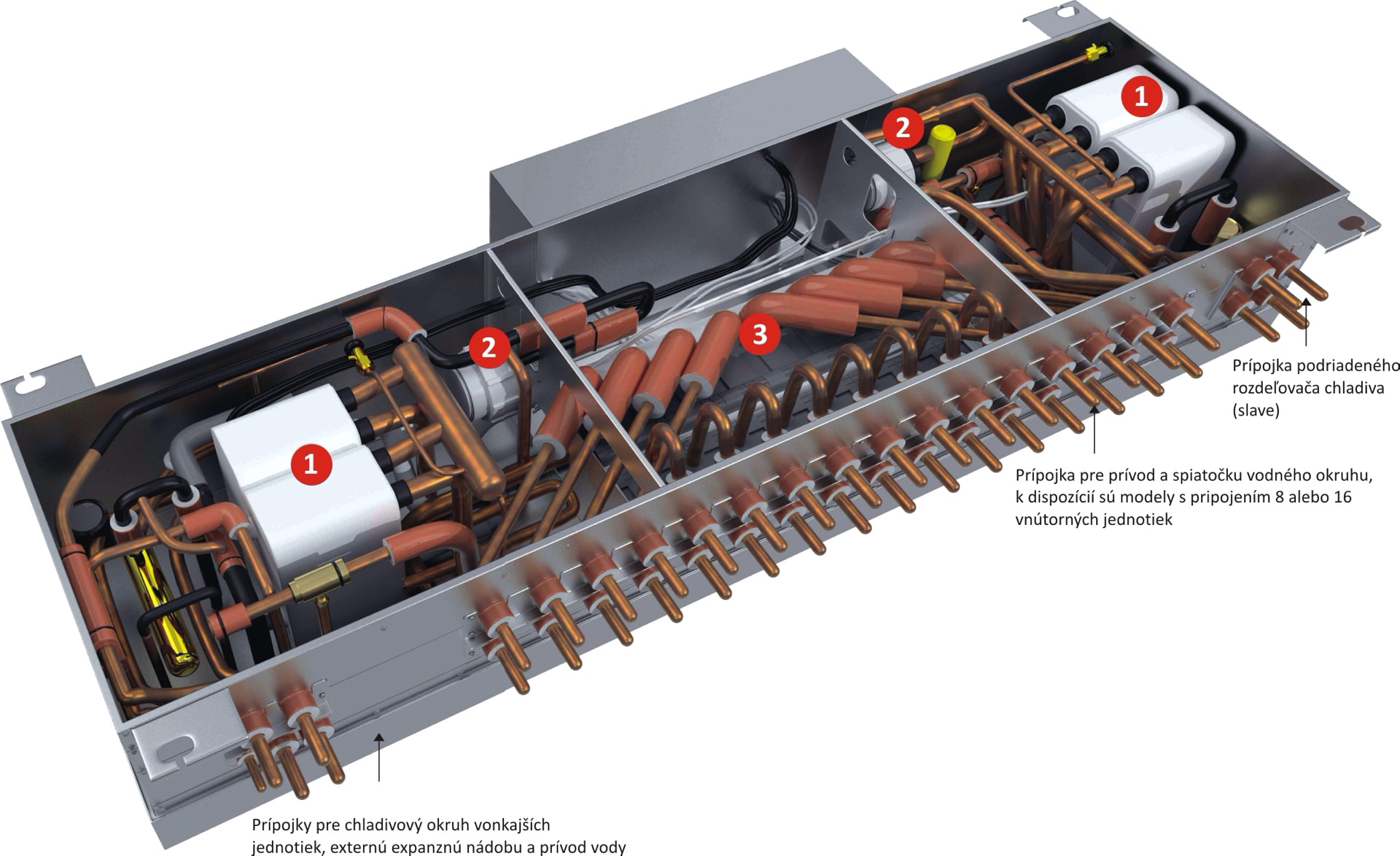 1

2

2

3

1

Prípojka podriadeného rozdeľovača chladiva (slave)

Prípojka pre prívod a spiatočku vodného okruhu, k dispozícií sú modely s pripojením 8 alebo 16 vnútorných jednotiek

Prípojky pre chladivový okruh vonkajších jednotiek, externú expanznú nádobu a prívod vody